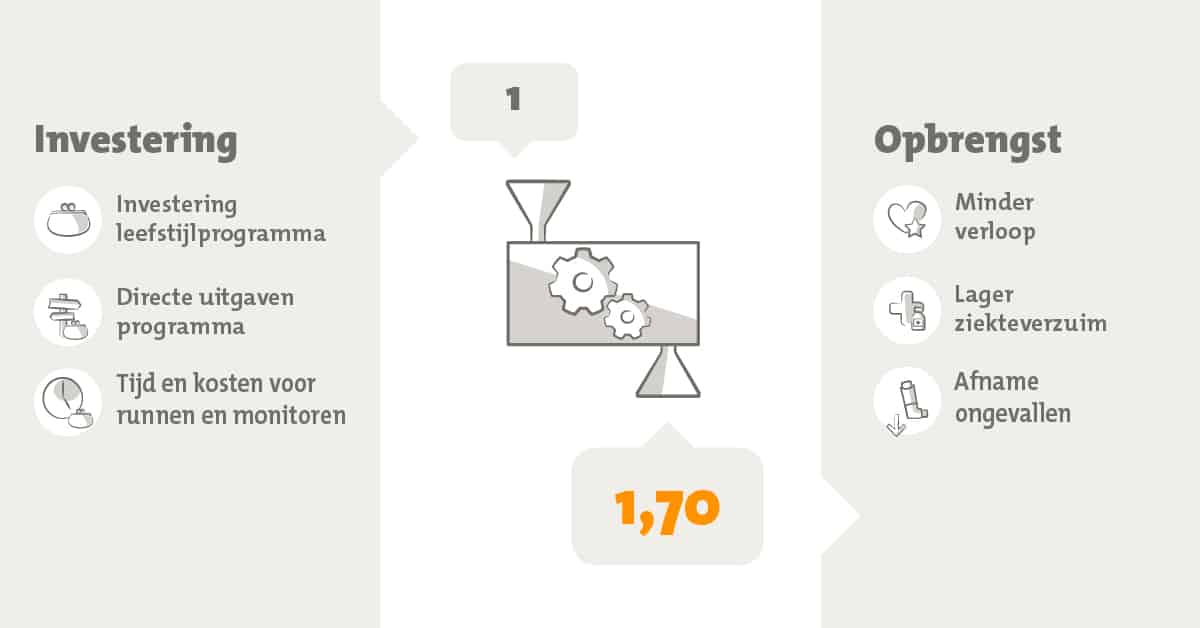 Investering

Investering leefstijlprogramma

Directe uitgaven programma

Tijd en kosten voor runnen en monitoren

1

1,70

Opbrengst

Minder verloop

Lager ziekteverzuim

Afname ongevallen