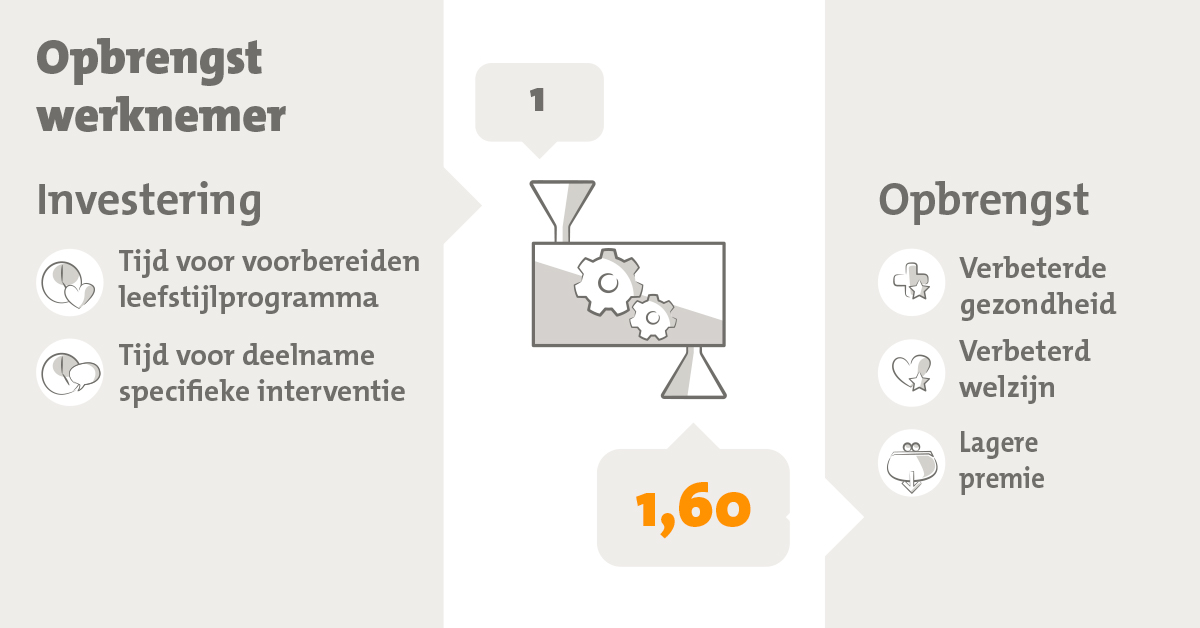 Opbrengst werknemer

Investering

Tijd voor voorbereiden leefstijlprogramma

Tijd voor deelname specifieke interventie

1

1,60

Opbrengst

Verbeterde gezondheid

Verbeterd welzijn

Lagere premie